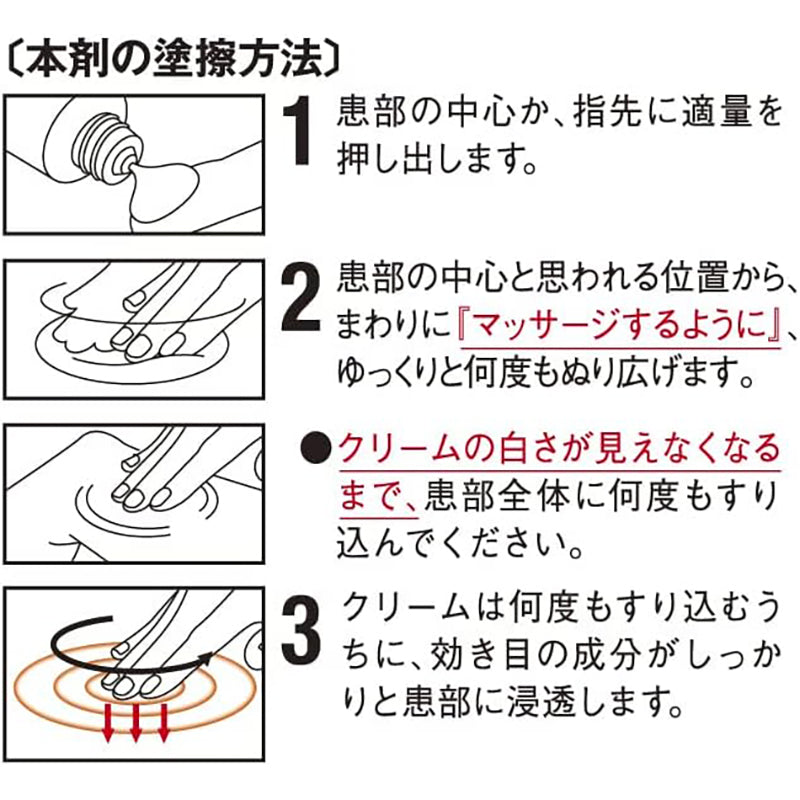 〔本剤の塗擦方法〕

1 患部の中心か、指先に適量を押し出します。

2 患部の中心と思われる位置から、まわりに『マッサージするように』、ゆっくりと何度もぬり広げます。

●クリームの白さが見えなくなるまで、患部全体に何度もすり込んでください。

3 クリームは何度もすり込むうちに、効き目の成分がしっかりと患部に浸透します。