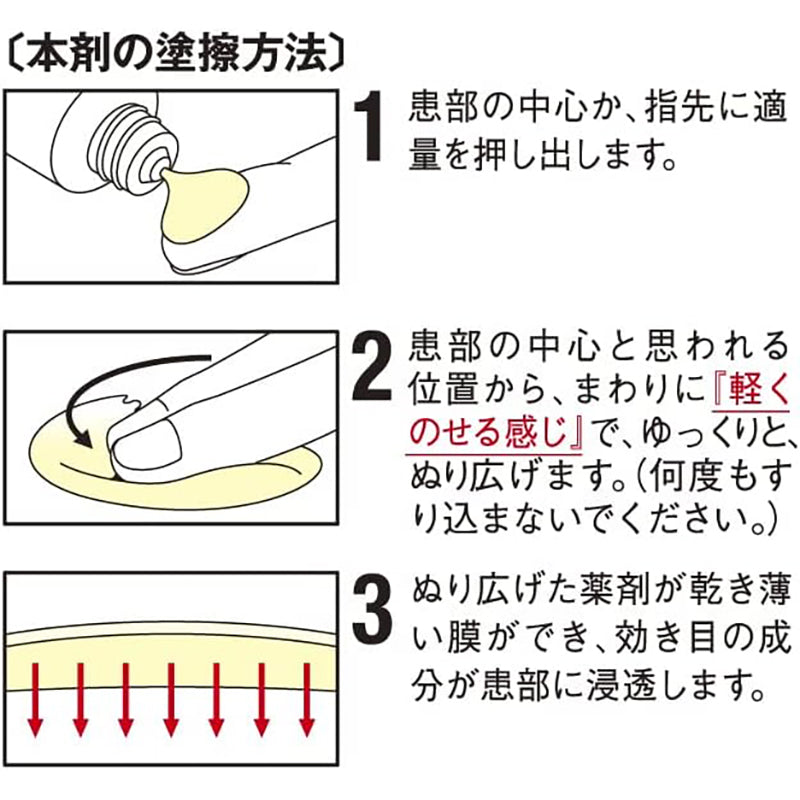 〔本剤の塗擦方法〕

1 患部の中心か、指先に適量を押し出します。

2 患部の中心と思われる位置から、まわりに『軽くのせる感じ』で、ゆっくりと、ぬり広げます。(何度もすり込まないでください。)

3 ぬり広げた薬剤が乾き薄い膜ができ、効き目の成分が患部に浸透します。